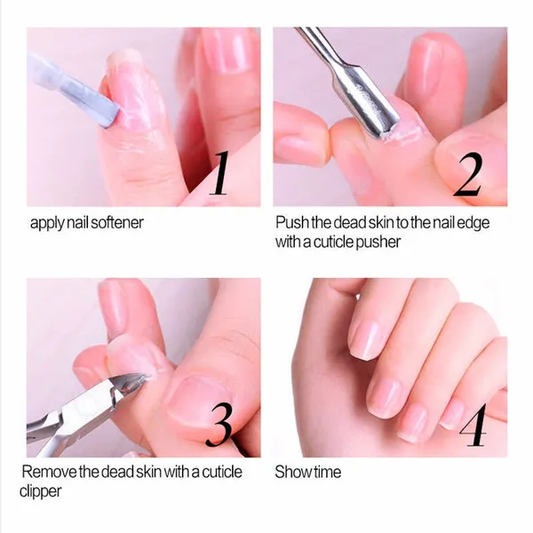 1

apply nail softener

2

Push the dead skin to the nail edge with a cuticle pusher

3

Remove the dead skin with a cuticle clipper

4

Show time