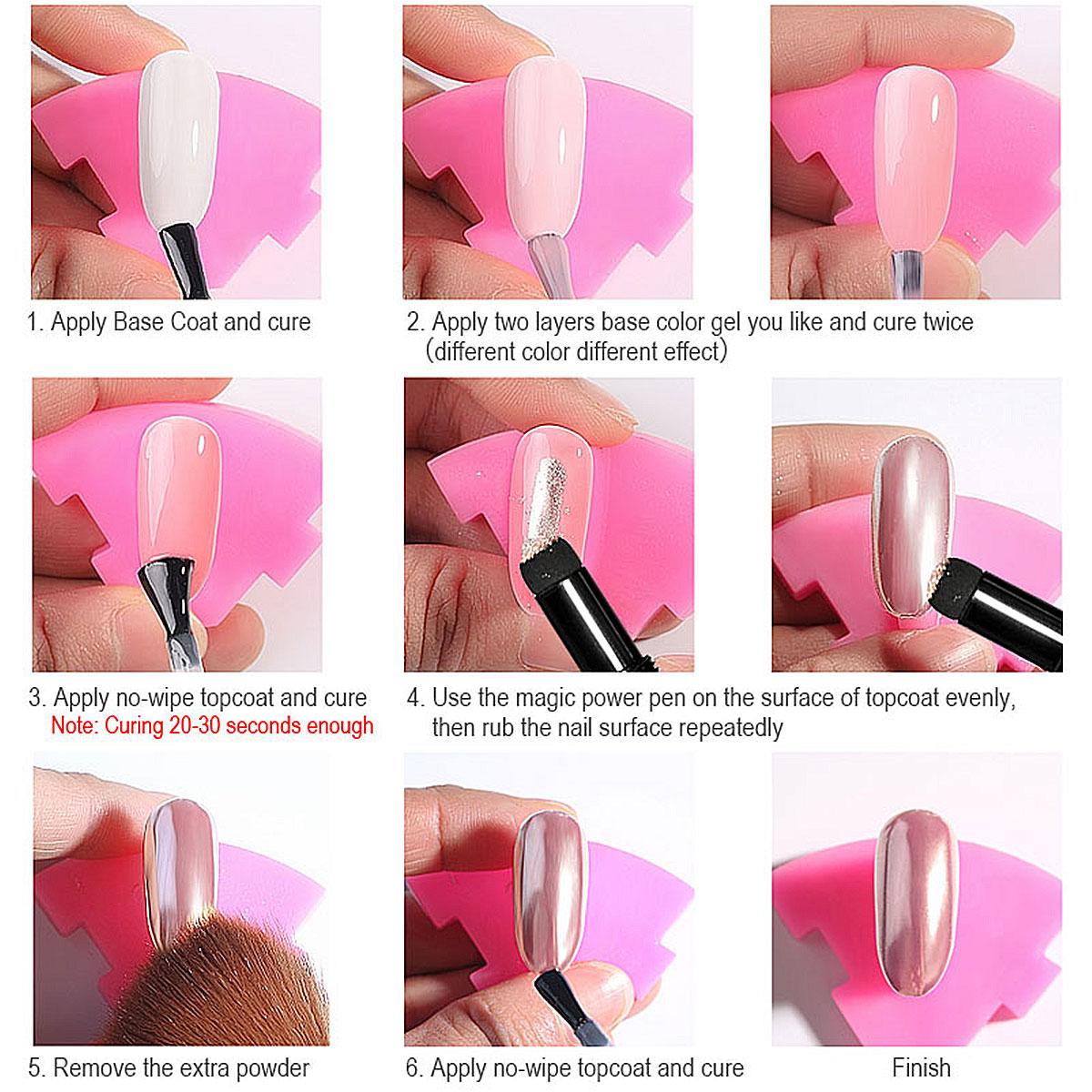 1. Apply Base Coat and cure

2. Apply two layers base color gel you like and cure twice (different color different effect)

3. Apply no-wipe topcoat and cure
Note: Curing 20-30 seconds enough

4. Use the magic power pen on the surface of topcoat evenly, then rub the nail surface repeatedly

5. Remove the extra powder

6. Apply no-wipe topcoat and cure

Finish