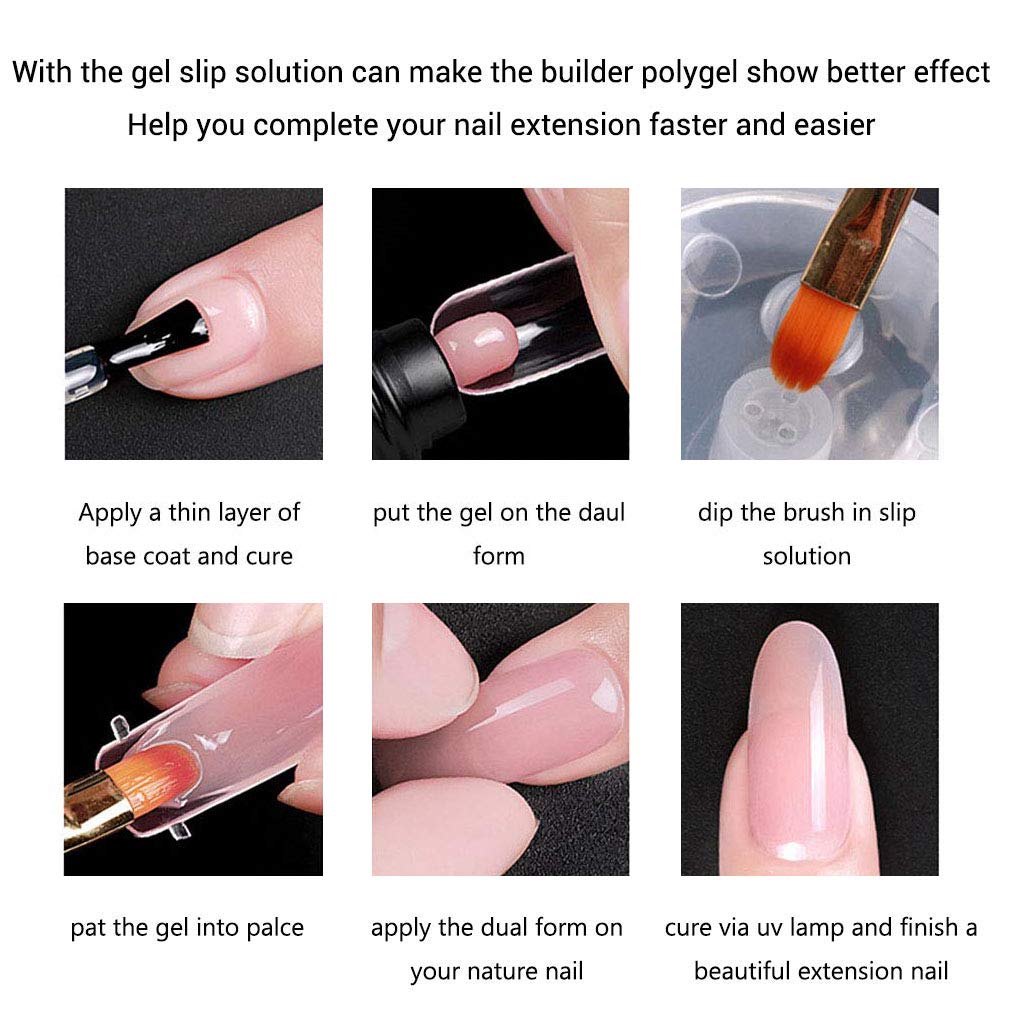 With the gel slip solution can make the builder polygel show better effect
Help you complete your nail extension faster and easier

Apply a thin layer of base coat and cure

put the gel on the daul form

dip the brush in slip solution

pat the gel into palce

apply the dual form on your nature nail

cure via uv lamp and finish a beautiful extension nail