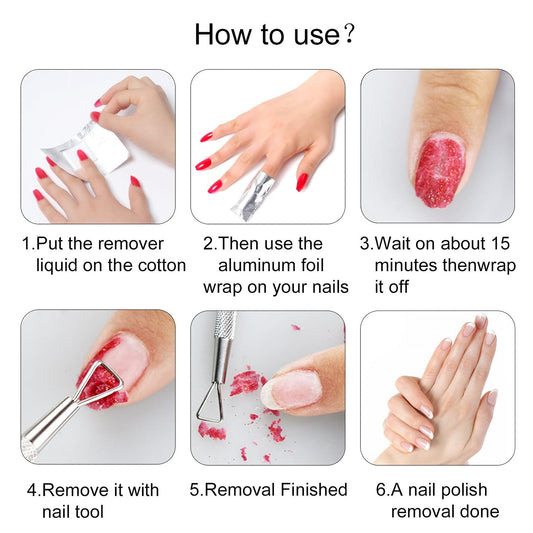 How to use？

1.Put the remover liquid on the cotton

2.Then use the aluminum foil wrap on your nails

3.Wait on about 15 minutes thenwrap it off

4.Remove it with nail tool

5.Removal Finished

6.A nail polish removal done