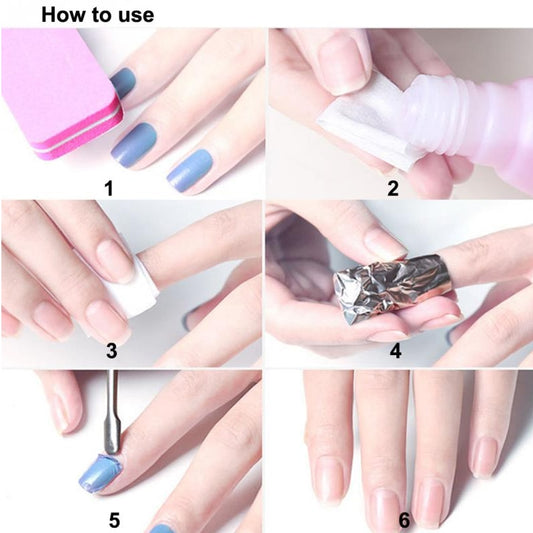 How to use

1

2

3

4

5

6