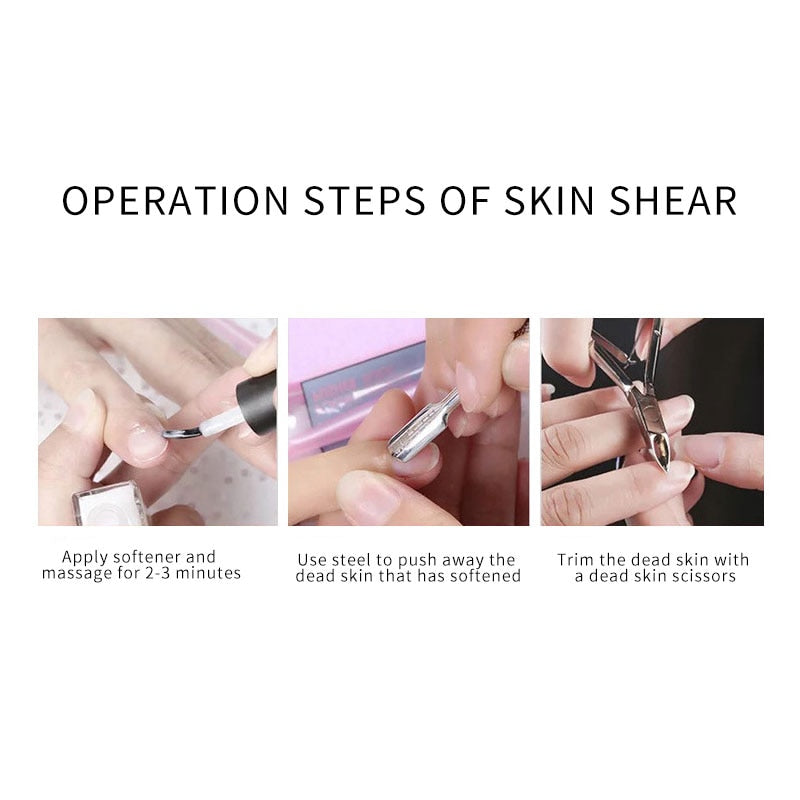 OPERATION STEPS OF SKIN SHEAR

Apply softener and massage for 2-3 minutes

Use steel to push away the dead skin that has softened

Trim the dead skin with a dead skin scissors