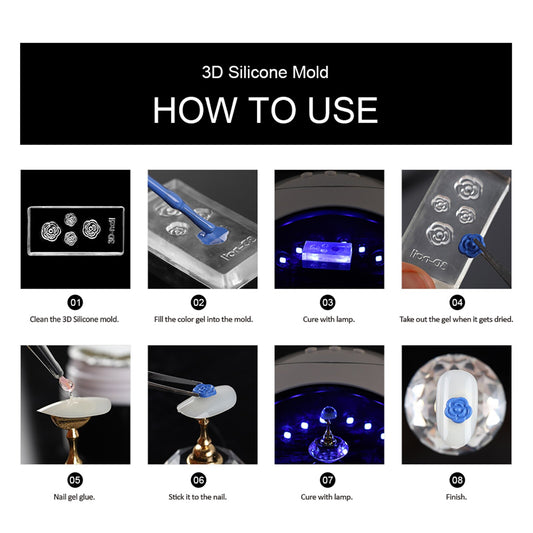 3D Silicone Mold

HOW TO USE

3D-nail

01

Clean the 3D Silicone mold.

02

Fill the color gel into the mold.

03

Cure with lamp.

04

Take out the gel when it gets dried.

05

Nail gel glue.

06

Stick it to the nail.

07

Cure with lamp.

08

Finish.