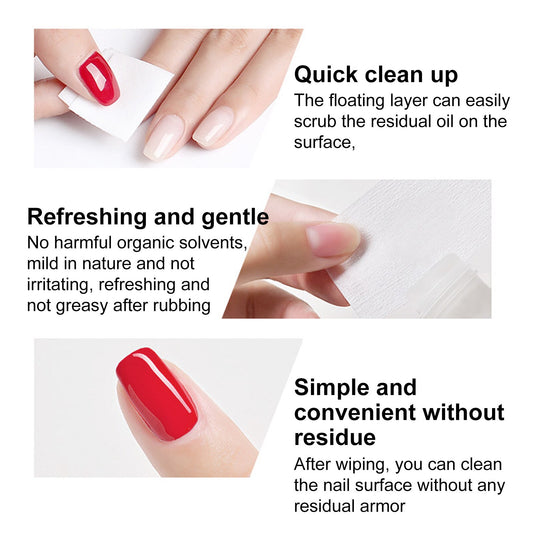 Quick clean up
The floating layer can easily scrub the residual oil on the surface,

Refreshing and gentle
No harmful organic solvents, mild in nature and not irritating, refreshing and not greasy after rubbing

Simple and convenient without residue
After wiping, you can clean the nail surface without any residual armor