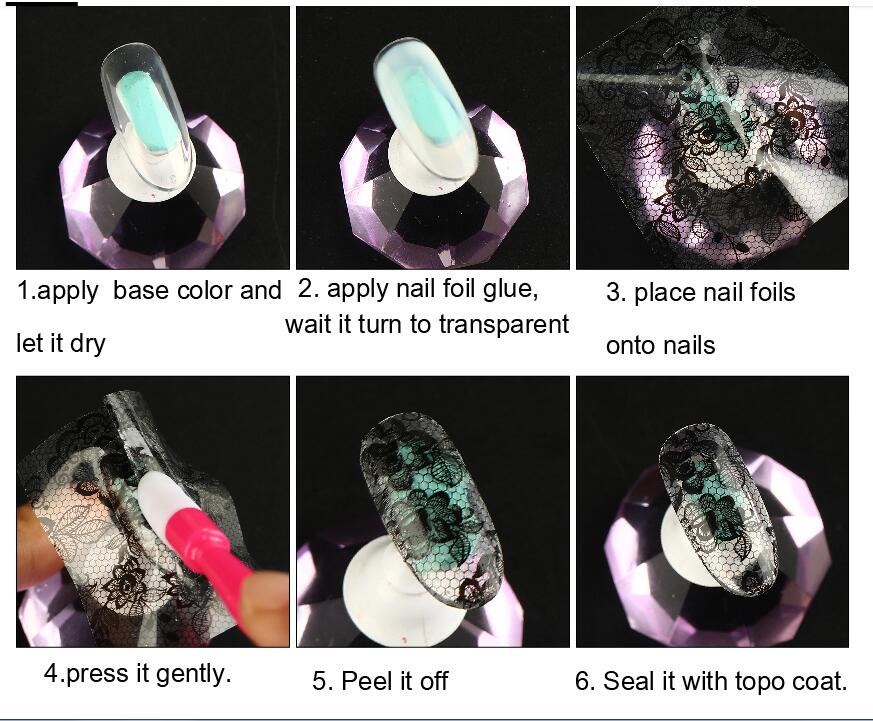 1.apply base color and let it dry

2. apply nail foil glue, wait it turn to transparent

3. place nail foils onto nails

4.press it gently.

5. Peel it off

6. Seal it with topo coat.