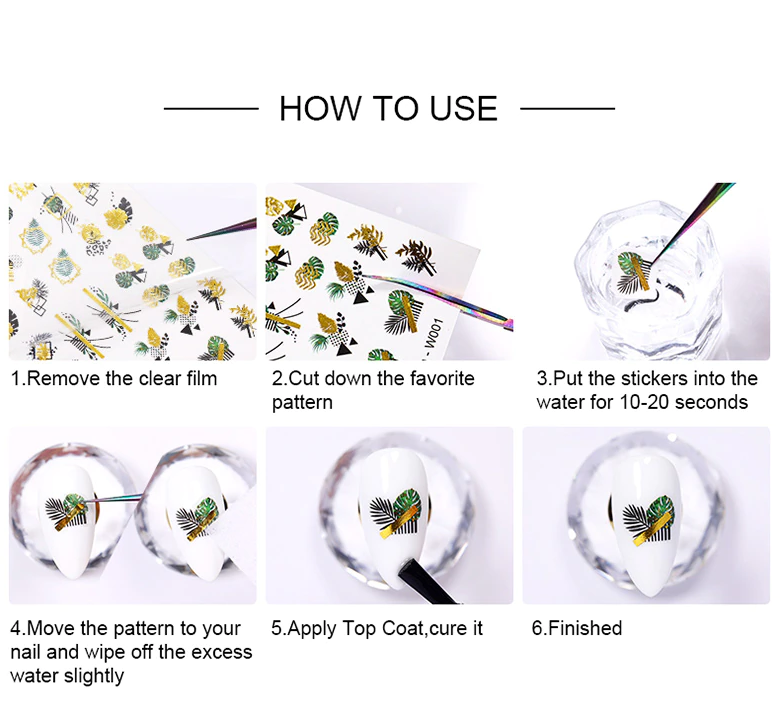 HOW TO USE

W001

1.Remove the clear film

2.Cut down the favorite pattern

3.Put the stickers into the water for 10-20 seconds

4.Move the pattern to your nail and wipe off the excess water slightly

5.Apply Top Coat,cure it

6.Finished