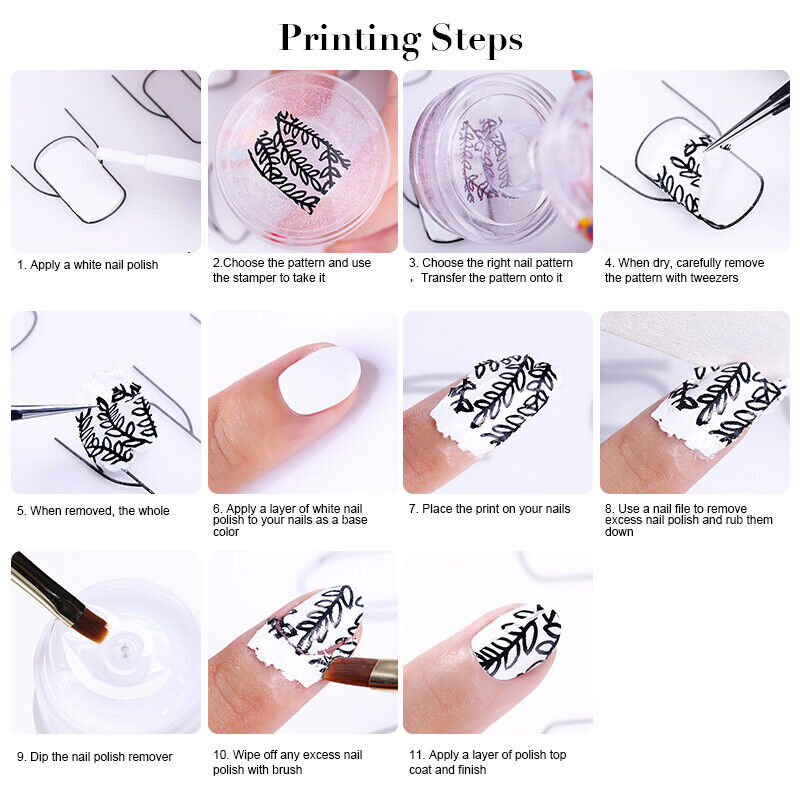 Printing Steps

1. Apply a white nail polish

2.Choose the pattern and use the stamper to take it

3. Choose the right nail pattern ，Transfer the pattern onto it

4. When dry, carefully remove the pattern with tweezers

5. When removed, the whole

6. Apply a layer of white nail polish to your nails as a base color

7. Place the print on your nails

8. Use a nail file to remove excess nail polish and rub them down

9. Dip the nail polish remover

10. Wipe off any excess nail polish with brush

11. Apply a layer of polish top coat and finish