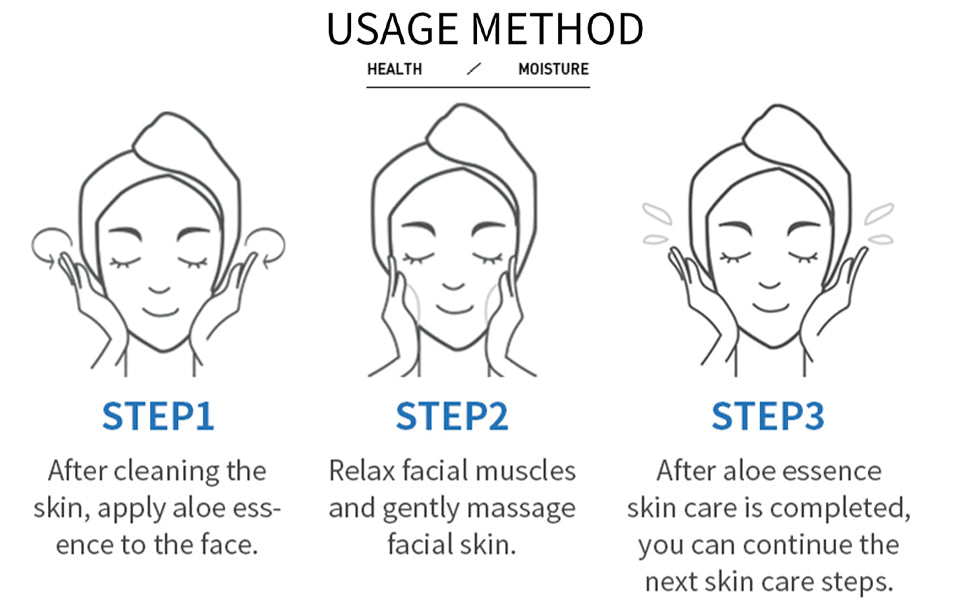 USAGE METHOD

HEALTH / MOISTURE

STEP1

After cleaning the skin, apply aloe essence to the face.

STEP2

Relax facial muscles and gently massage facial skin.

STEP3

After aloe essence skin care is completed, you can continue the next skin care steps.