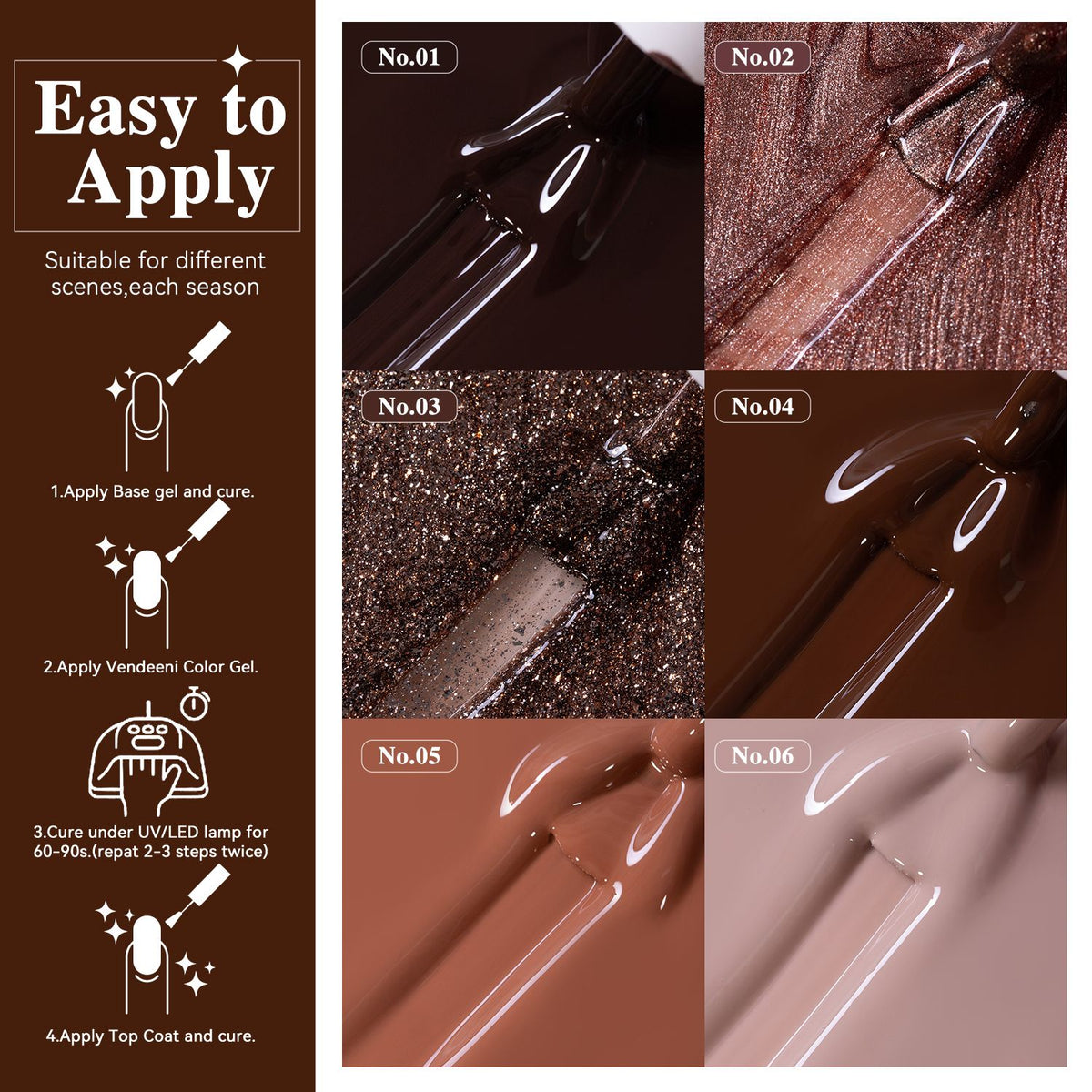 Easy to Apply

Suitable for different scenes,each season

1.Apply Base gel and cure.

2.Apply Vendeeni Color Gel.

3.Cure under UV/LED lamp for 60-90s.(repat 2-3 steps twice)

4.Apply Top Coat and cure.

No.01

No.02

No.03

No.04

No.05

No.06