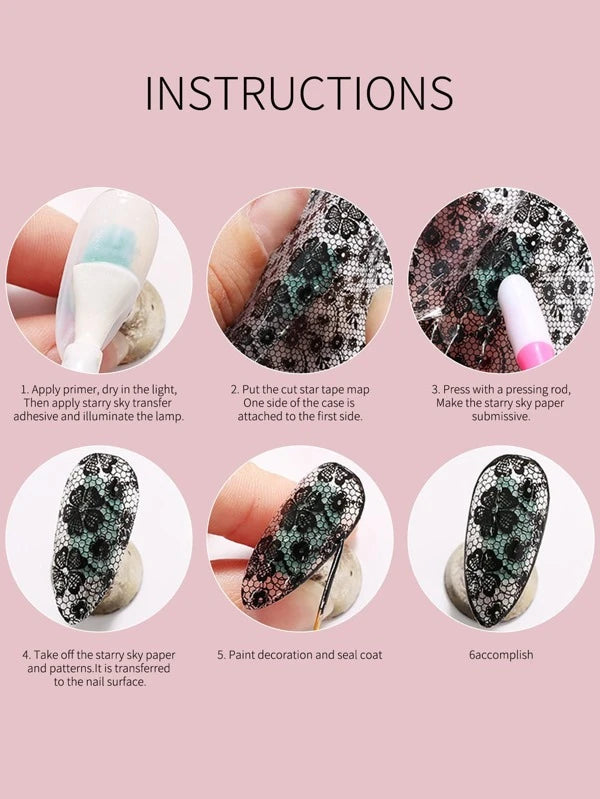 INSTRUCTIONS

1. Apply primer, dry in the light, Then apply starry sky transfer adhesive and illuminate the lamp.

2. Put the cut star tape map One side of the case is attached to the first side.

3. Press with a pressing rod, Make the starry sky paper submissive.

4. Take off the starry sky paper and patterns.It is transferred to the nail surface.

5. Paint decoration and seal coat

6accomplish