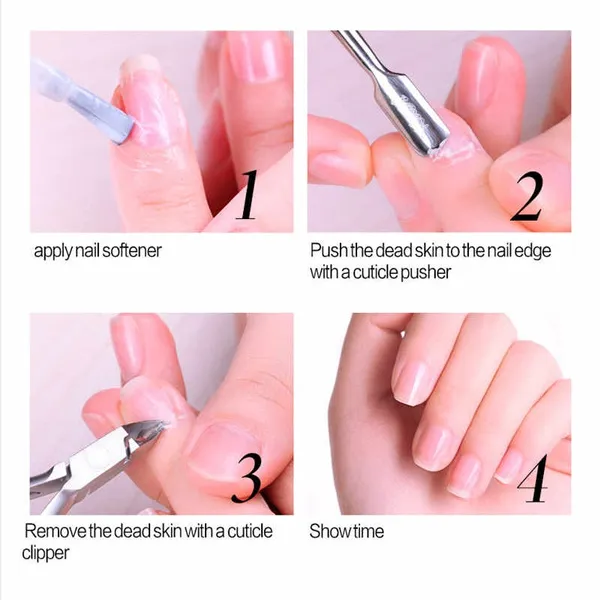 1

apply nail softener

2

Push the dead skin to the nail edge with a cuticle pusher

3

Remove the dead skin with a cuticle clipper

4

Show time