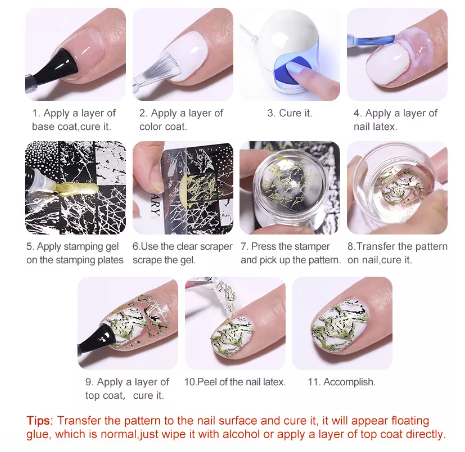 1. Apply a layer of base coat,cure it.

2. Apply a layer of color coat.

3. Cure it.

4. Apply a layer of nail latex.

ARY

5. Apply stamping gel on the stamping plates

6.Use the clear scraper scrape the gel.

7. Press the stamper and pick up the pattern.

8.Transfer the pattern on nail,cure it.

9. Apply a layer of top coat, cure it.

10.Peel of the nail latex.

11. Accomplish.

Tips: Transfer the pattern to the nail surface and cure it, it will appear floating glue, which is normal,just wipe it with alcohol or apply a layer of top coat directly.