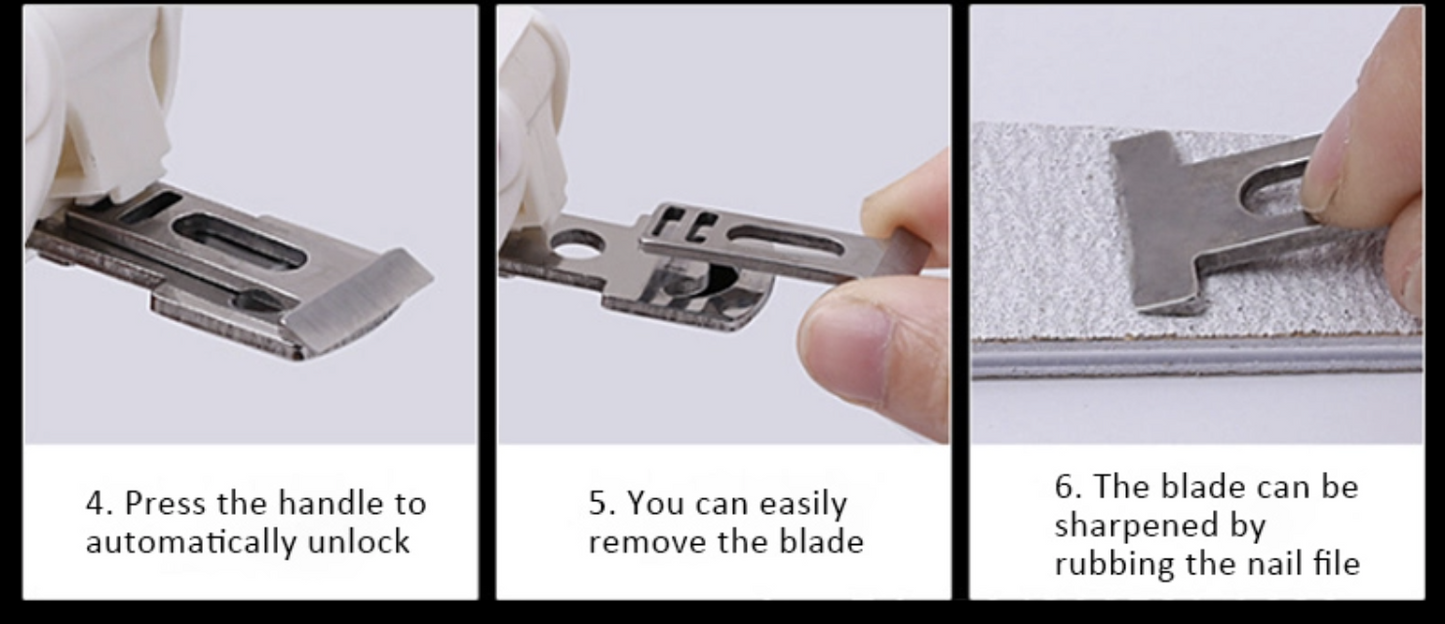 4. Press the handle to automatically unlock

5. You can easily remove the blade

6. The blade can be sharpened by rubbing the nail file