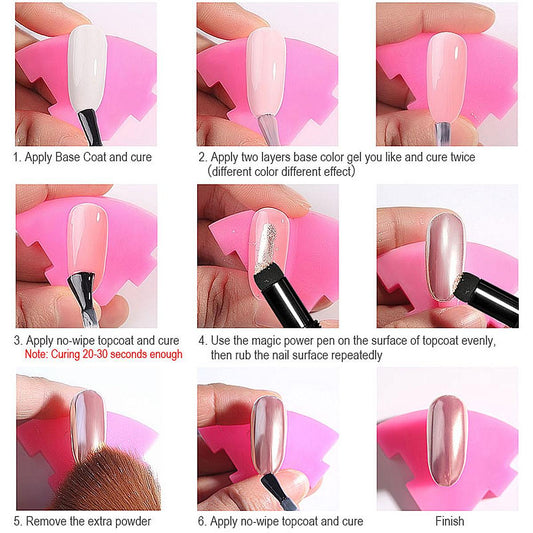 1. Apply Base Coat and cure

2. Apply two layers base color gel you like and cure twice (different color different effect)

3. Apply no-wipe topcoat and cure
Note: Curing 20-30 seconds enough

4. Use the magic power pen on the surface of topcoat evenly, then rub the nail surface repeatedly

5. Remove the extra powder

6. Apply no-wipe topcoat and cure

Finish