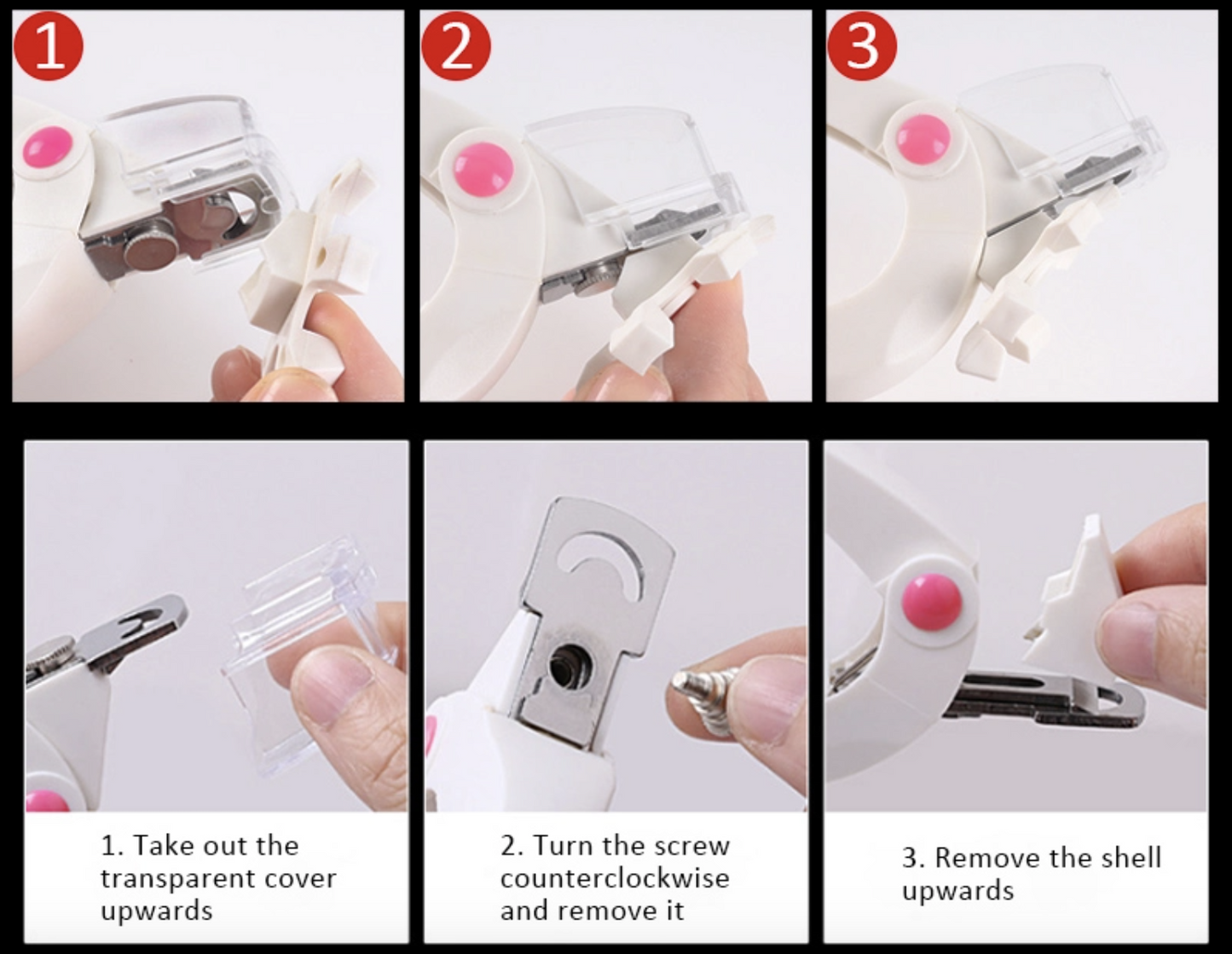 1

2

3

1. Take out the transparent cover upwards

2. Turn the screw counterclockwise and remove it

3. Remove the shell upwards