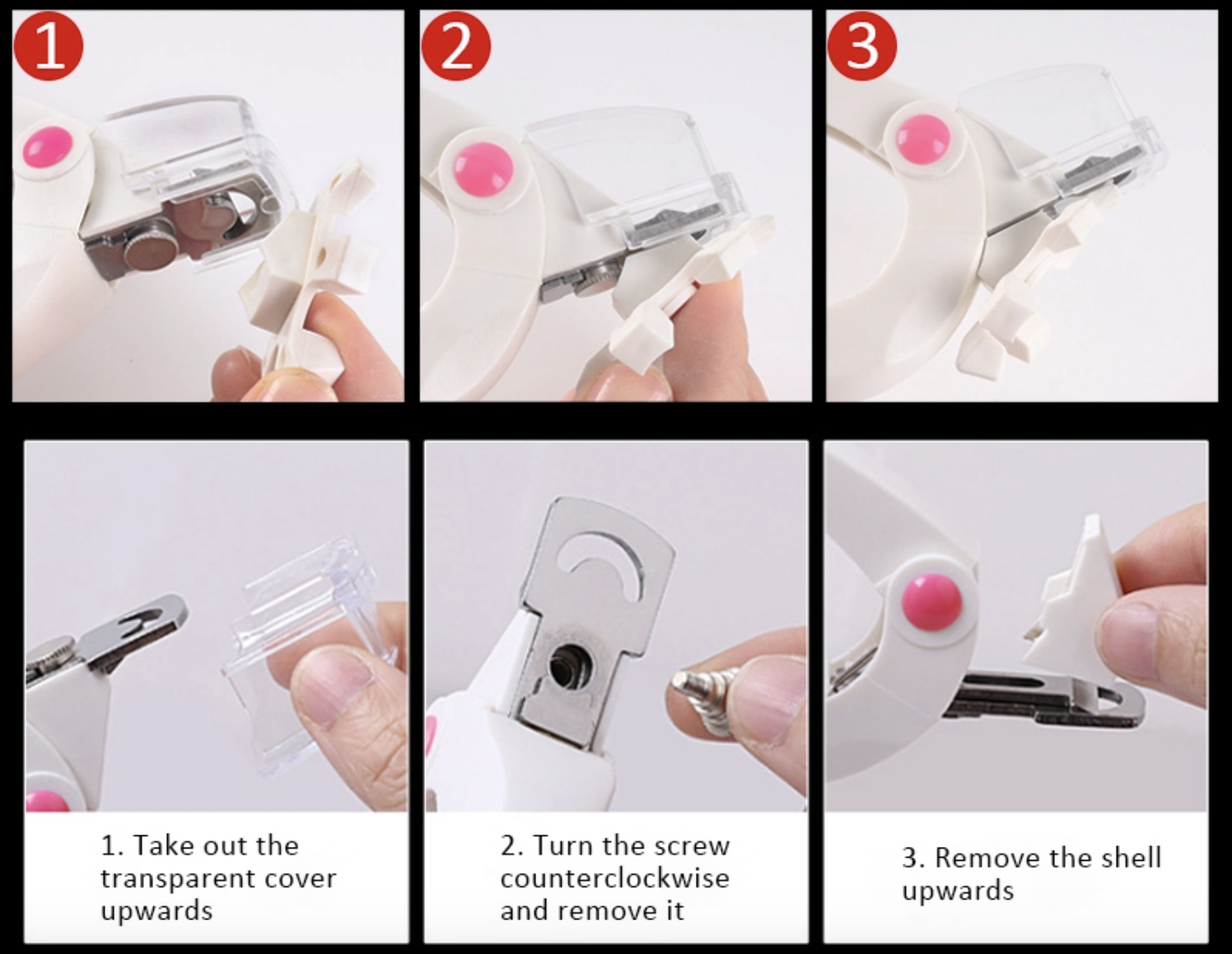 1

2

3

1. Take out the transparent cover upwards

2. Turn the screw counterclockwise and remove it

3. Remove the shell upwards