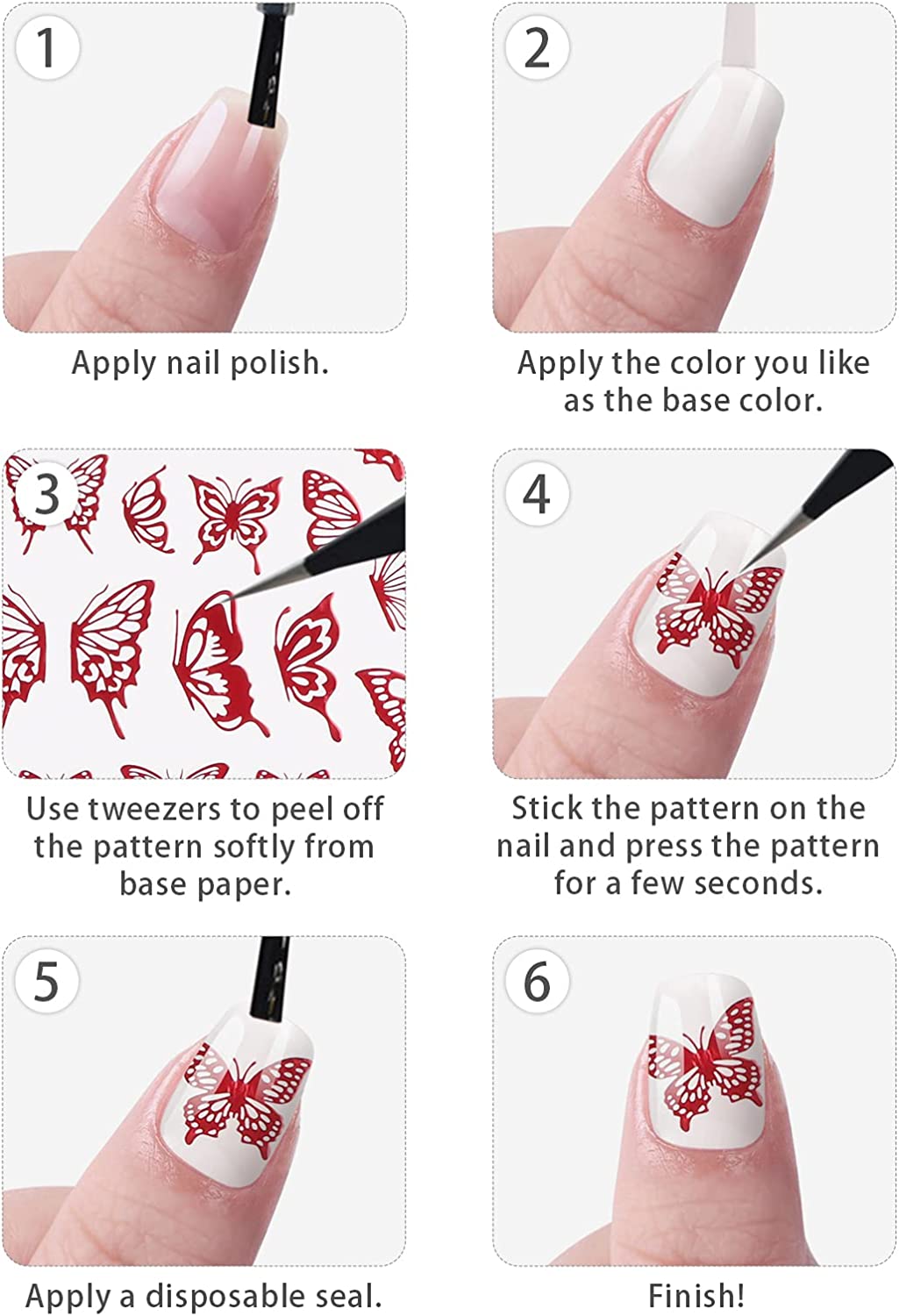 1

Apply nail polish.

2

Apply the color you like as the base color.

3

Use tweezers to peel off the pattern softly from base paper.

4

Stick the pattern on the nail and press the pattern for a few seconds.

5

Apply a disposable seal.

6

Finish!