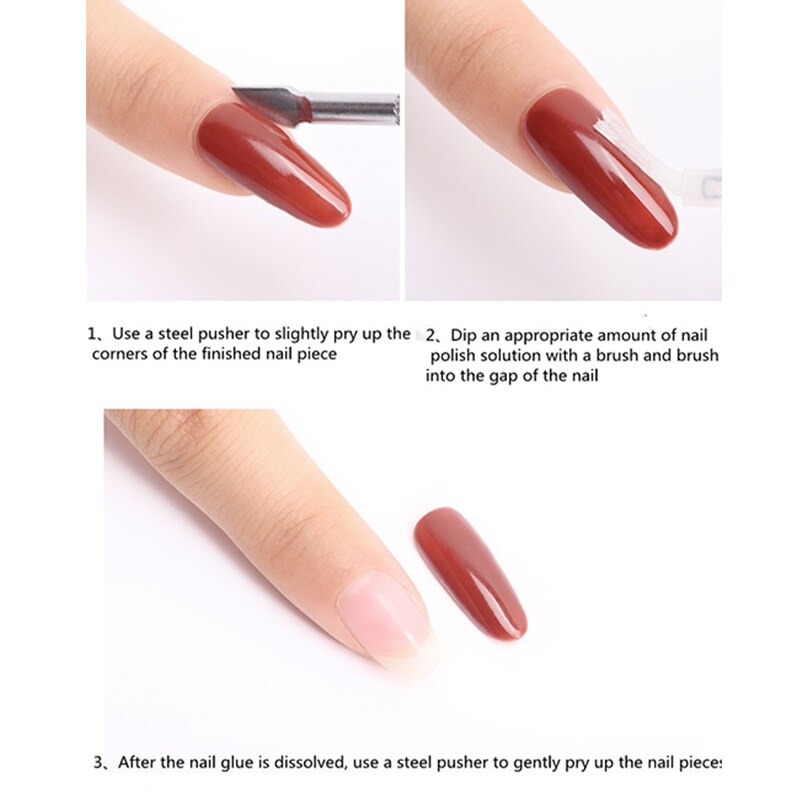 1、Use a steel pusher to slightly pry up the corners of the finished nail piece

2、Dip an appropriate amount of nail polish solution with a brush and brush into the gap of the nail

3、After the nail glue is dissolved, use a steel pusher to gently pry up the nail pieces